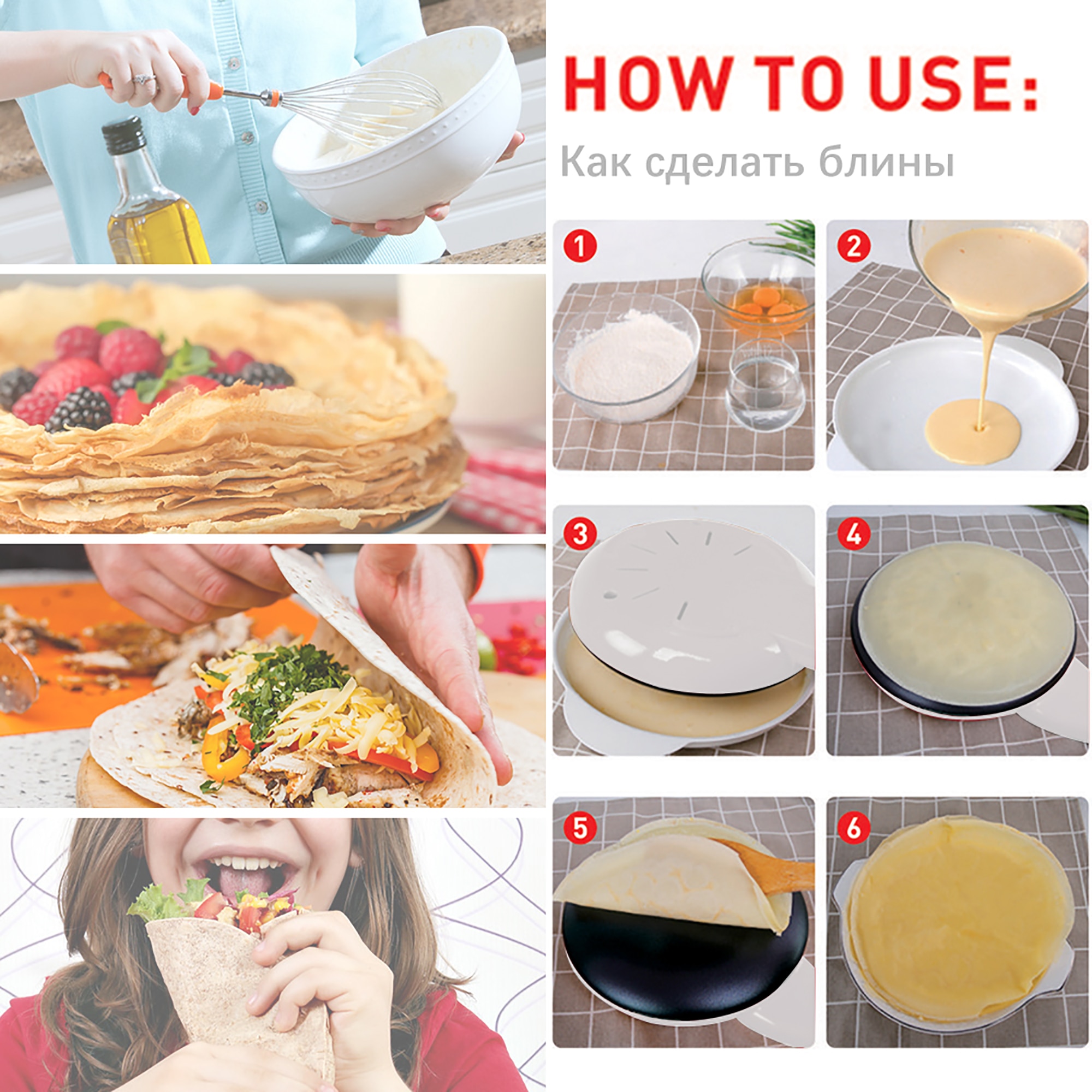 HOW TO USE:

Как сделать блины

1

2

3

4

5

6